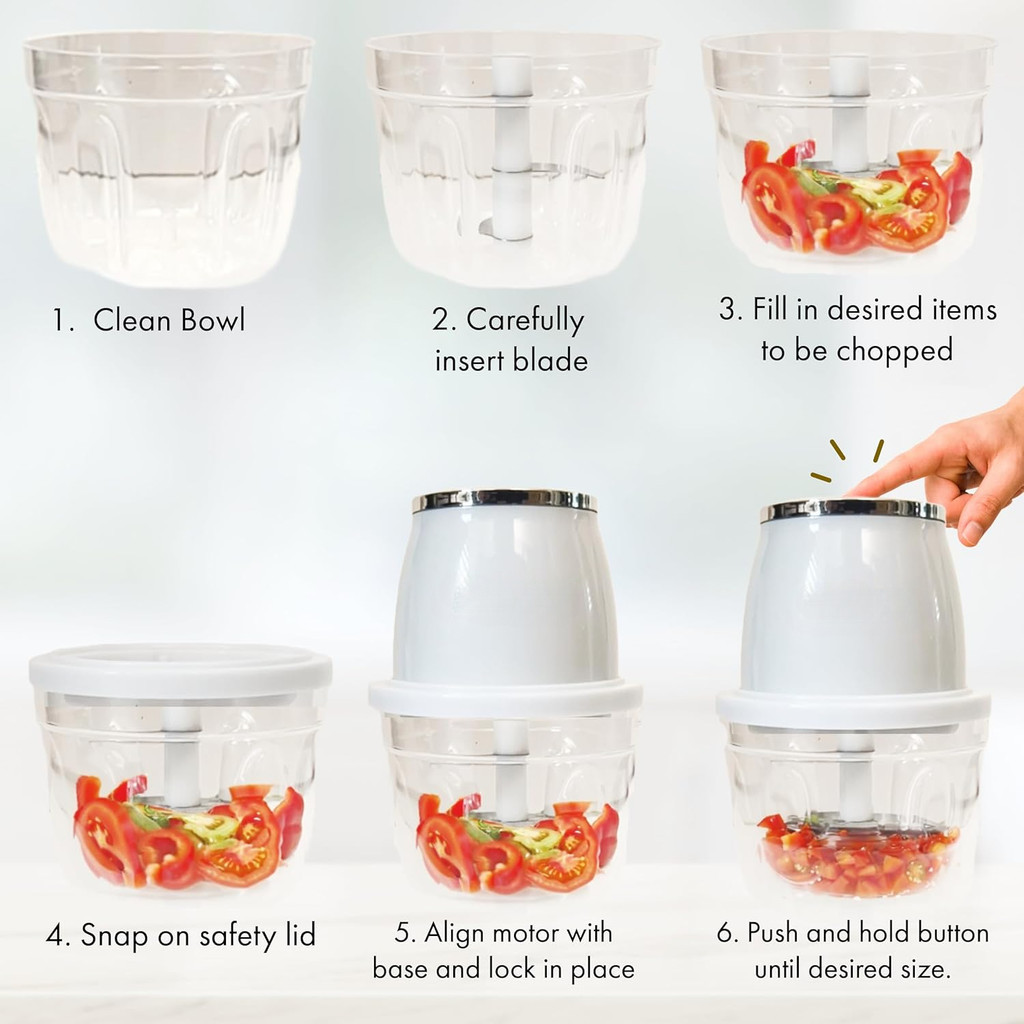 1. Clean Bowl

2. Carefully insert blade

3. Fill in desired items to be chopped

4. Snap on safety lid

5. Align motor with base and lock in place

6. Push and hold button until desired size.