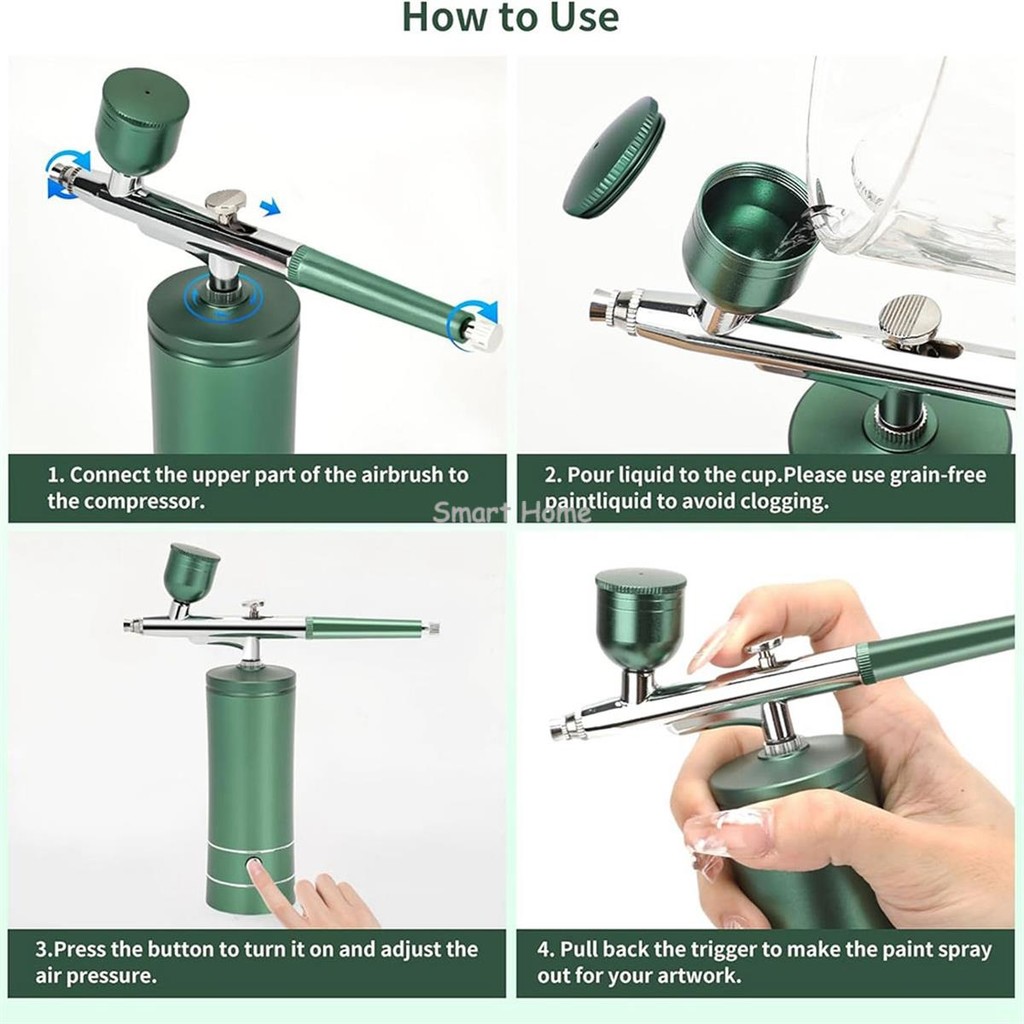 How to Use

1. Connect the upper part of the airbrush to the compressor.

2. Pour liquid to the cup.Please use grain-free paintliquid to avoid clogging.

Smart Home

3.Press the button to turn it on and adjust the air pressure.

4. Pull back the trigger to make the paint spray out for your artwork.